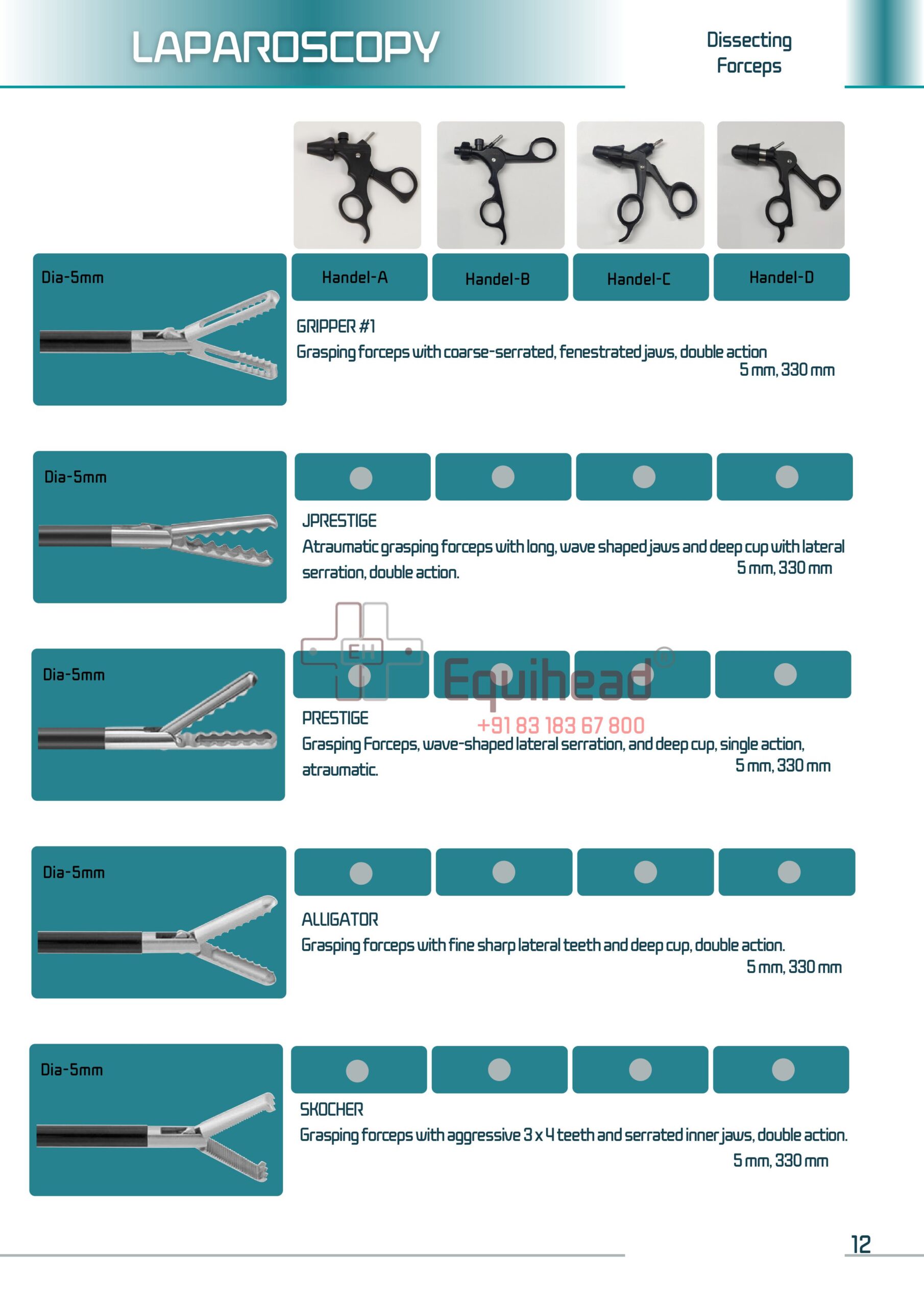 LAPAROSCOPY

Dissecting Forceps

Dia-5mm

Handel-A

Handel-B

Handel-C

Handel-D

GRIPPER #1
Grasping forceps with coarse-serrated, fenestrated jaws, double action
5 mm, 330 mm

Dia-5mm

JPRESTIGE
Atraumatic grasping forceps with long, wave shaped jaws and deep cup with lateral serration, double action.
5 mm, 330 mm

EH
Equihead®
+91 83 183 67 800

Dia-5mm

PRESTIGE
Grasping Forceps, wave-shaped lateral serration, and deep cup, single action, atraumatic.
5 mm, 330 mm

Dia-5mm

ALLIGATOR
Grasping forceps with fine sharp lateral teeth and deep cup, double action.
5 mm, 330 mm

Dia-5mm

SKOCHER
Grasping forceps with aggressive 3 x 4 teeth and serrated inner jaws, double action.
5 mm, 330 mm

12