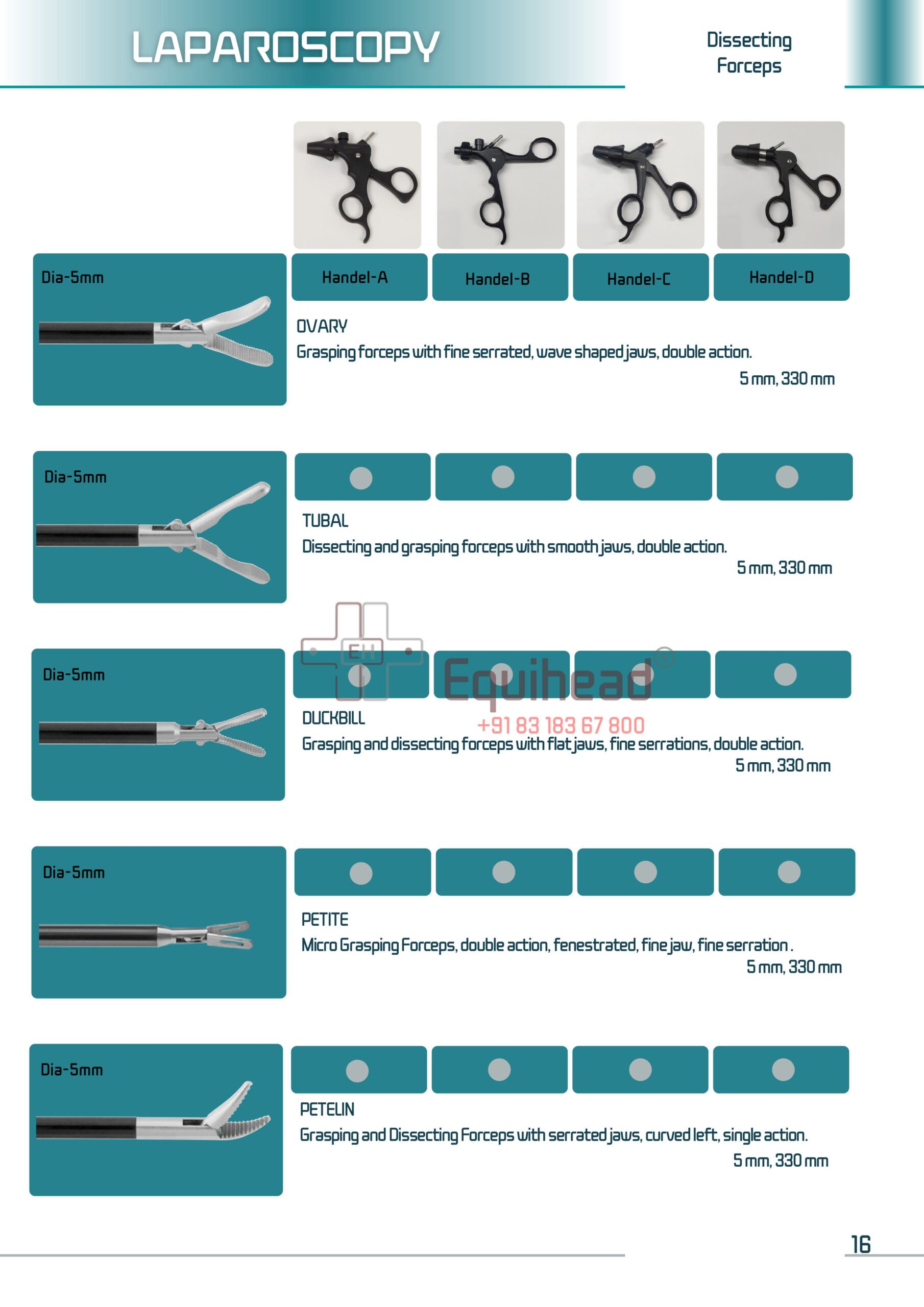 LAPAROSCOPY

Dissecting Forceps

Dia-5mm

Handel-A

Handel-B

Handel-C

Handel-D

OVARY
Grasping forceps with fine serrated, wave shaped jaws, double action.
5 mm, 330 mm

Dia-5mm

TUBAL
Dissecting and grasping forceps with smooth jaws, double action.
5 mm, 330 mm

EH
Equihead®
+91 83 183 67 800

Dia-5mm

DUCKBILL
Grasping and dissecting forceps with flat jaws, fine serrations, double action.
5 mm, 330 mm

Dia-5mm

PETITE
Micro Grasping Forceps, double action, fenestrated, fine jaw, fine serration .
5 mm, 330 mm

Dia-5mm

PETELIN
Grasping and Dissecting Forceps with serrated jaws, curved left, single action.
5 mm, 330 mm

16