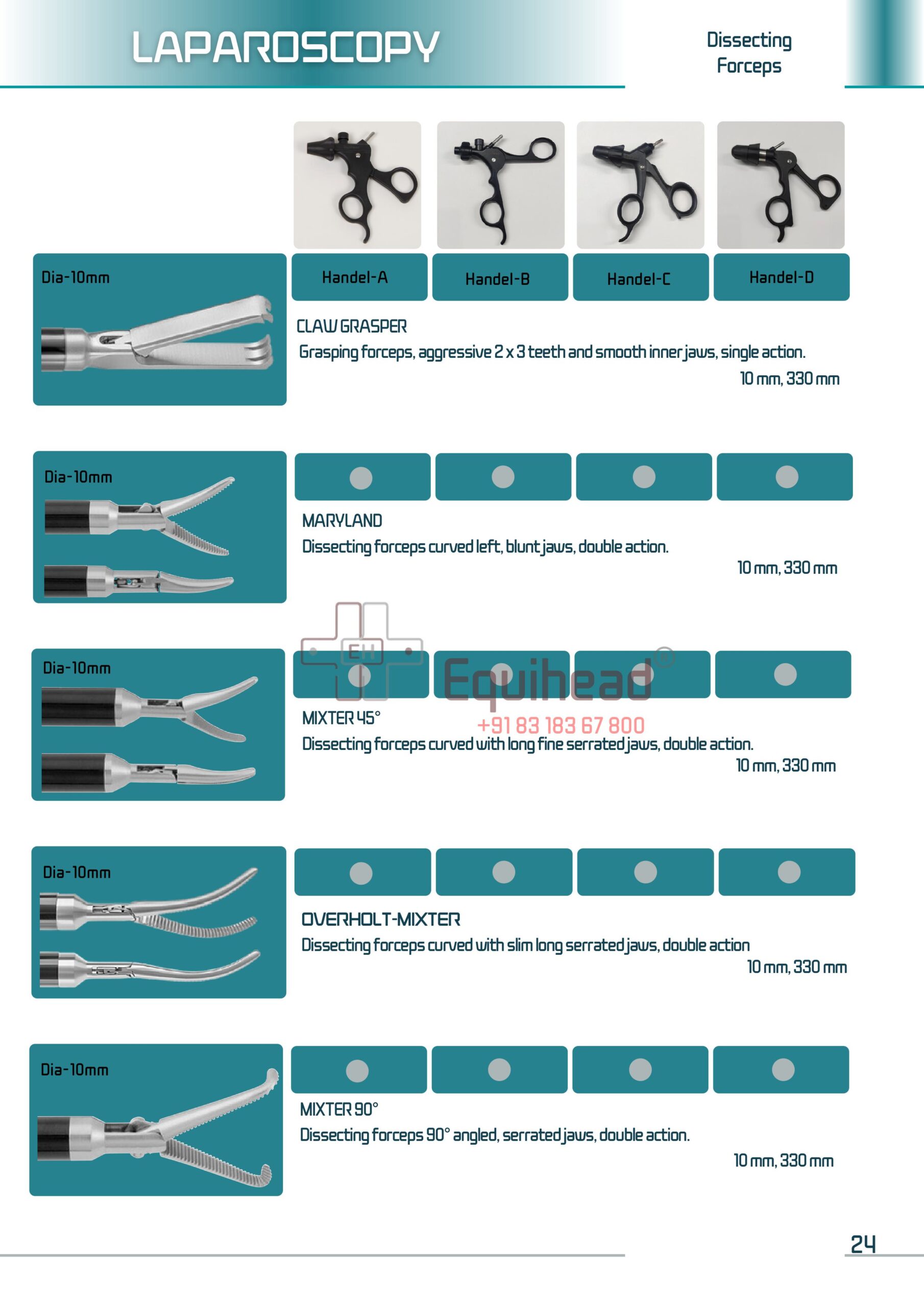 LAPAROSCOPY

Dissecting Forceps

Dia-10mm

Handel-A

Handel-B

Handel-C

Handel-D

CLAW GRASPER
Grasping forceps, aggressive 2 x 3 teeth and smooth inner jaws, single action.
10 mm, 330 mm

Dia-10mm

MARYLAND
Dissecting forceps curved left, blunt jaws, double action.
10 mm, 330 mm

Dia-10mm

EH
Equihead®
+91 83 183 67 800

MIXTER 45°
Dissecting forceps curved with long fine serrated jaws, double action.
10 mm, 330 mm

Dia-10mm

OVERHOLT-MIXTER
Dissecting forceps curved with slim long serrated jaws, double action
10 mm, 330 mm

Dia-10mm

MIXTER 90°
Dissecting forceps 90° angled, serrated jaws, double action.
10 mm, 330 mm

24