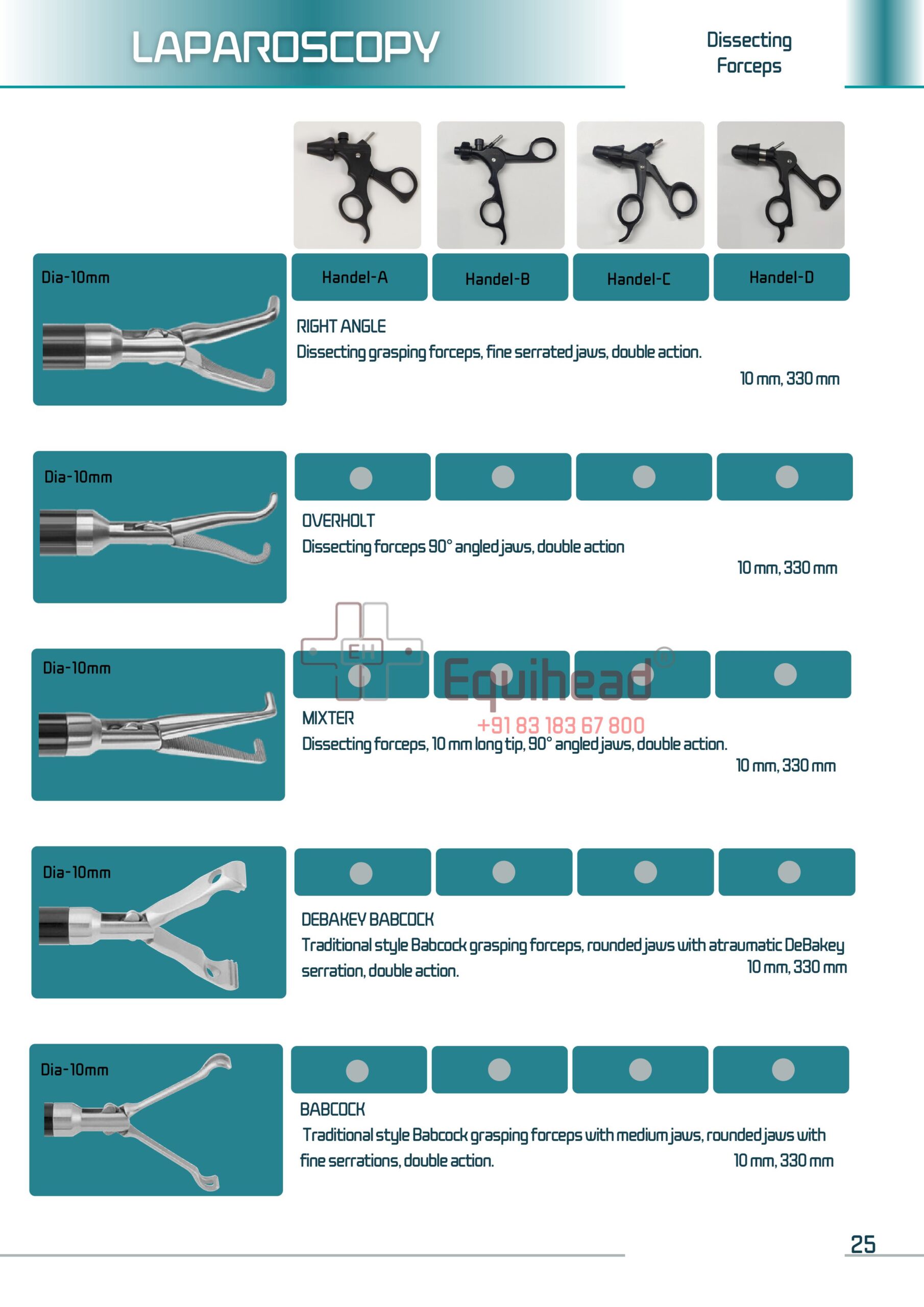 LAPAROSCOPY

Dissecting Forceps

Dia-10mm

Handel-A

Handel-B

Handel-C

Handel-D

RIGHT ANGLE

Dissecting grasping forceps, fine serrated jaws, double action.

10 mm, 330 mm

Dia-10mm

OVERHOLT

Dissecting forceps 90° angled jaws, double action

10 mm, 330 mm

EH

Equihead®

+91 83 183 67 800

Dia-10mm

MIXTER

Dissecting forceps, 10 mm long tip, 90° angled jaws, double action.

10 mm, 330 mm

Dia-10mm

DEBAKEY BABCOCK

Traditional style Babcock grasping forceps, rounded jaws with atraumatic DeBakey serration, double action.

10 mm, 330 mm

Dia-10mm

BABCOCK

Traditional style Babcock grasping forceps with medium jaws, rounded jaws with fine serrations, double action.

10 mm, 330 mm

25