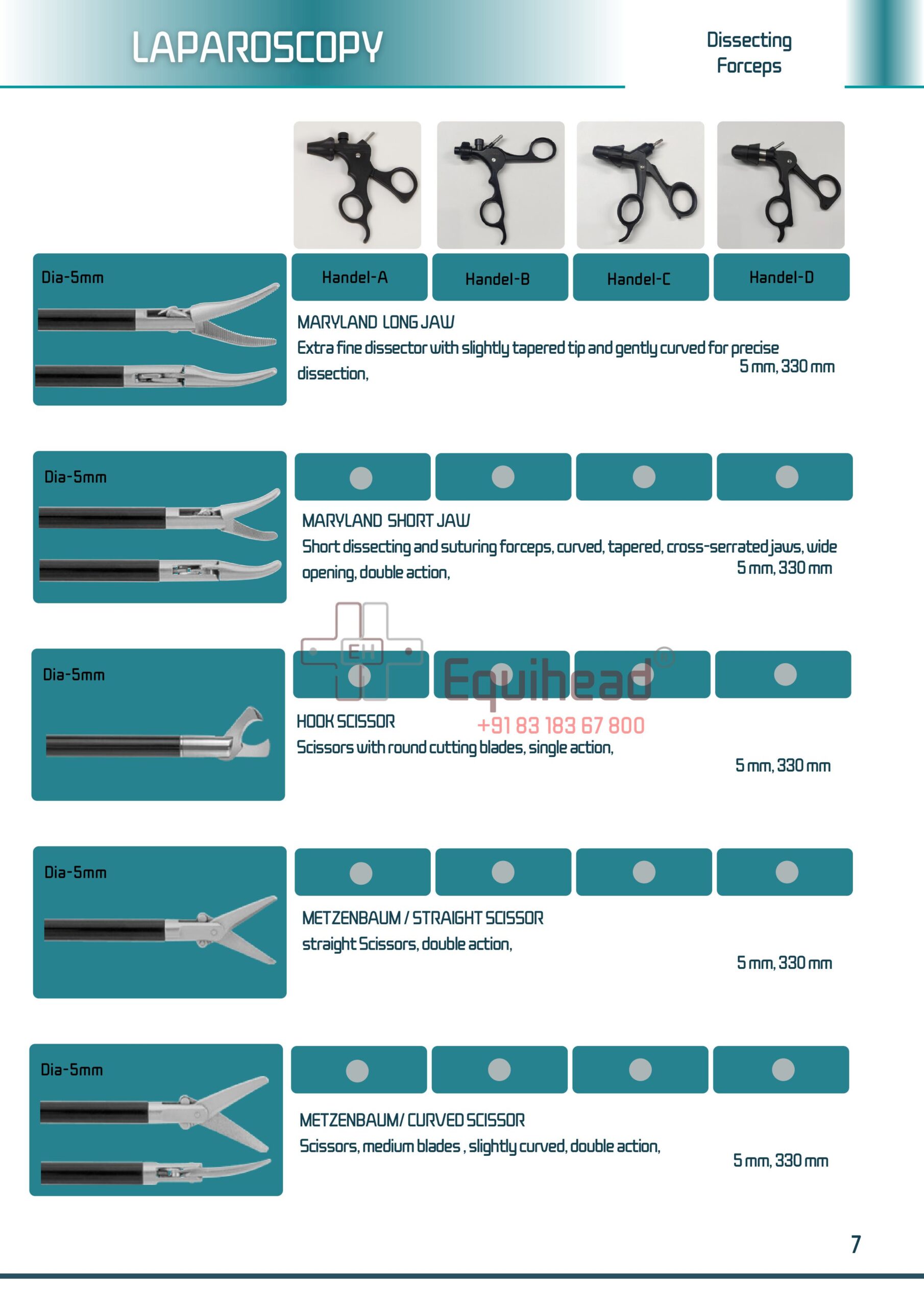 LAPAROSCOPY

Dissecting Forceps

Dia-5mm

Handel-A

Handel-B

Handel-C

Handel-D

MARYLAND LONG JAW
Extra fine dissector with slightly tapered tip and gently curved for precise dissection,

5 mm, 330 mm

Dia-5mm

MARYLAND SHORT JAW
Short dissecting and suturing forceps, curved, tapered, cross-serrated jaws, wide opening, double action,

5 mm, 330 mm

EH

Equihead®

+91 83 183 67 800

Dia-5mm

HOOK SCISSOR
Scissors with round cutting blades, single action,

5 mm, 330 mm

Dia-5mm

METZENBAUM / STRAIGHT SCISSOR
straight Scissors, double action,

5 mm, 330 mm

Dia-5mm

METZENBAUM/ CURVED SCISSOR
Scissors, medium blades , slightly curved, double action,

5 mm, 330 mm

7